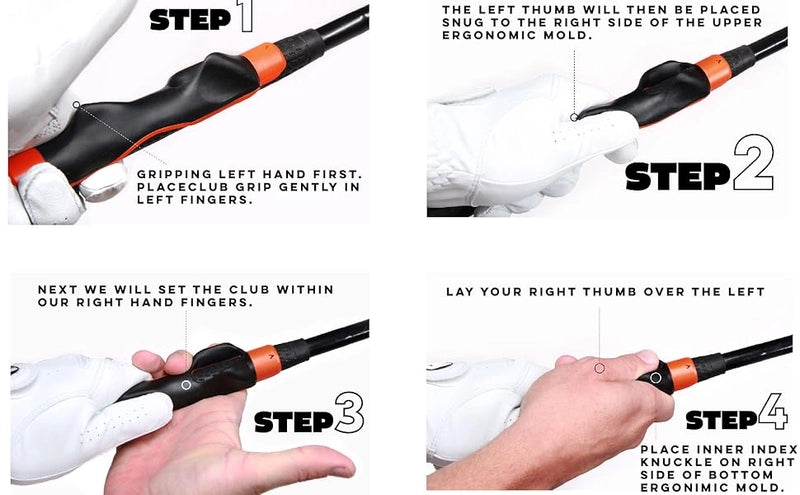 STEP 1

GRIPPING LEFT HAND FIRST. PLACECLUB GRIP GENTLY IN LEFT FINGERS.

THE LEFT THUMB WILL THEN BE PLACED SNUG TO THE RIGHT SIDE OF THE UPPER ERGONOMIC MOLD.

STEP 2

NEXT WE WILL SET THE CLUB WITHIN OUR RIGHT HAND FINGERS.

STEP 3

LAY YOUR RIGHT THUMB OVER THE LEFT

STEP 4

PLACE INNER INDEX KNUCKLE ON RIGHT SIDE OF BOTTOM ERGONIMIC MOLD.